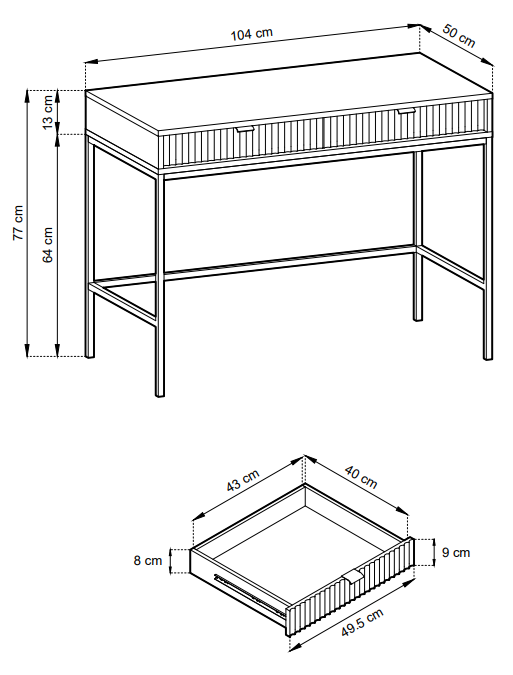 104 cm
50 cm
13 cm
77 cm
64 cm

43 cm
40 cm
8 cm
9 cm
49.5 cm